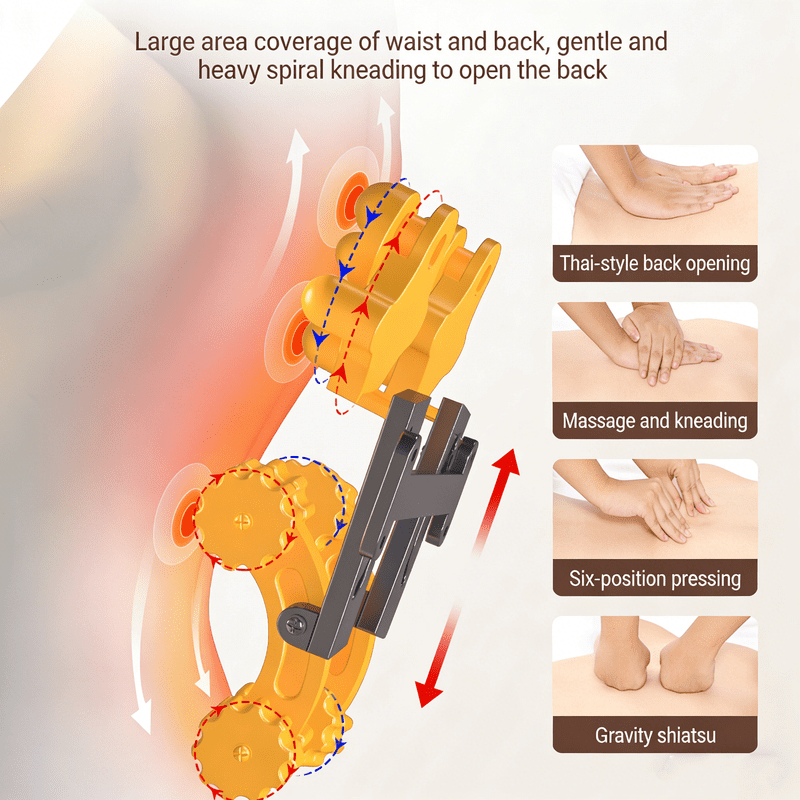 Large area coverage of waist and back, gentle and heavy spiral kneading to open the back

Thai-style back opening

Massage and kneading

Six-position pressing

Gravity shiatsu