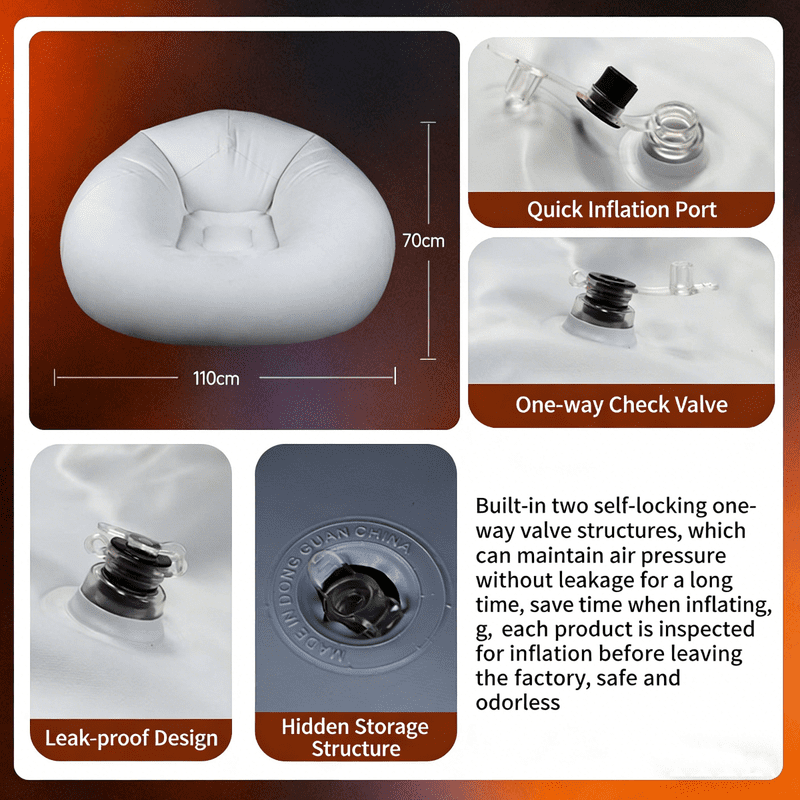 70cm

110cm

Quick Inflation Port

One-way Check Valve

MADE IN DONG GUAN CHINA

Leak-proof Design

Hidden Storage Structure

Built-in two self-locking one-way valve structures, which can maintain air pressure without leakage for a long time, save time when inflating, g, each product is inspected for inflation before leaving the factory, safe and odorless